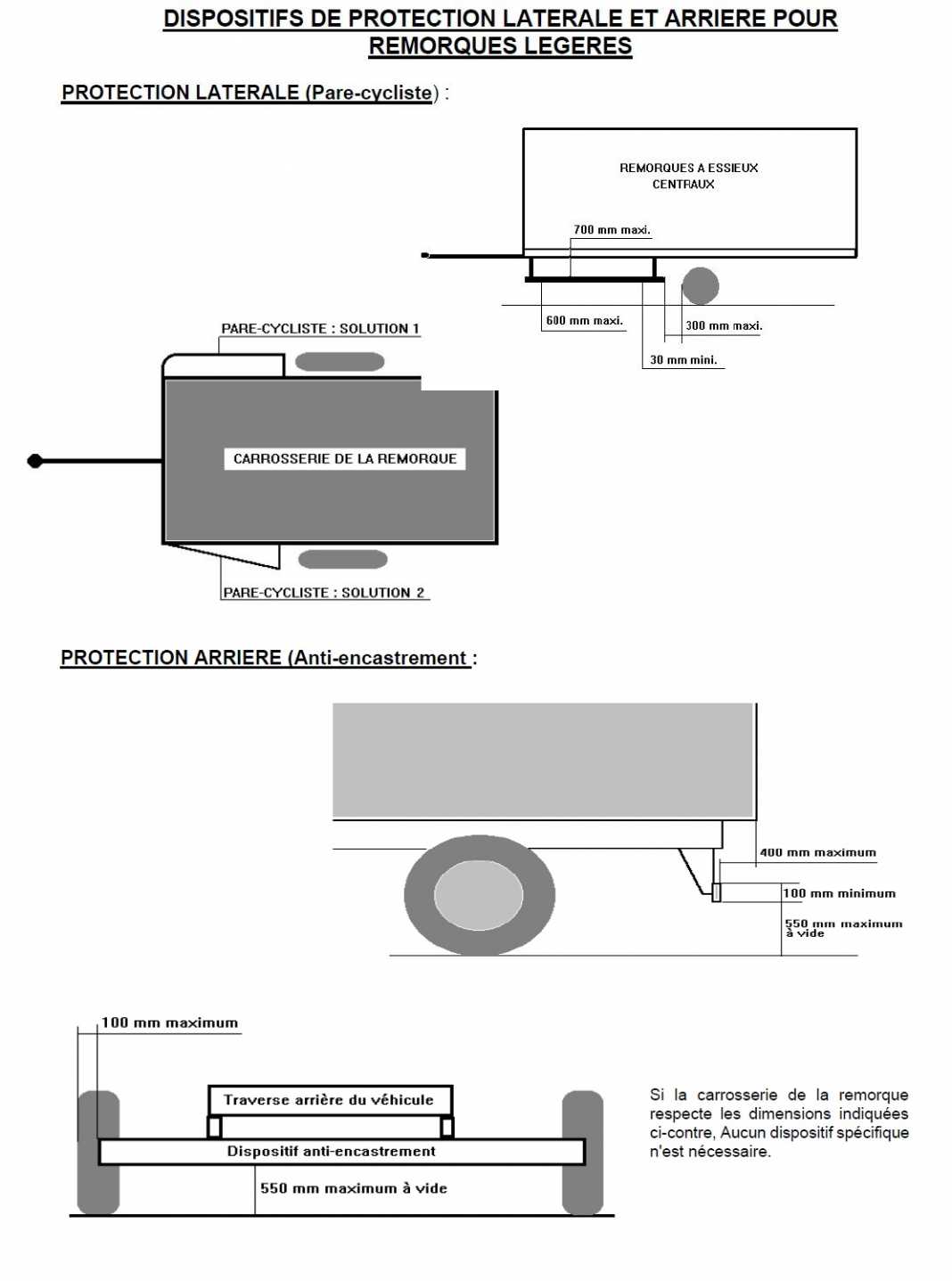 DISPOSITIFS DE PROTECTION LATERALE ET ARRIERE POUR REMORQUES LEGERES

PROTECTION LATERALE (Pare-cycliste) :

REMORQUES A ESSIEUX CENTRAUX

700 mm maxi.

600 mm maxi.

300 mm maxi.

30 mm mini.

PARE-CYCLISTE : SOLUTION 1

CARROSSERIE DE LA REMORQUE

PARE-CYCLISTE : SOLUTION 2

PROTECTION ARRIERE (Anti-encastrement :

400 mm maximum

100 mm minimum

550 mm maximum à vide

100 mm maximum

Traverse arrière du véhicule

Dispositif anti-encastrement

550 mm maximum à vide

Si la carrosserie de la remorque respecte les dimensions indiquées ci-contre, Aucun dispositif spécifique n'est nécessaire.